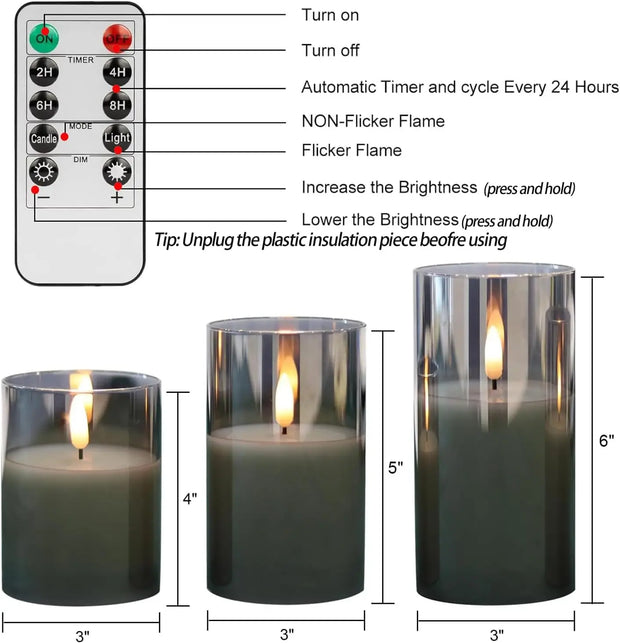 ON
OFF
TIMER
2H
4H
6H
8H
MODE
Candle
Light
DIM
−
+

Turn on
Turn off
Automatic Timer and cycle Every 24 Hours
NON-Flicker Flame
Flicker Flame
Increase the Brightness (press and hold)
Lower the Brightness (press and hold)

Tip: Unplug the plastic insulation piece beofre using

4"
5"
6"
3"
3"
3"