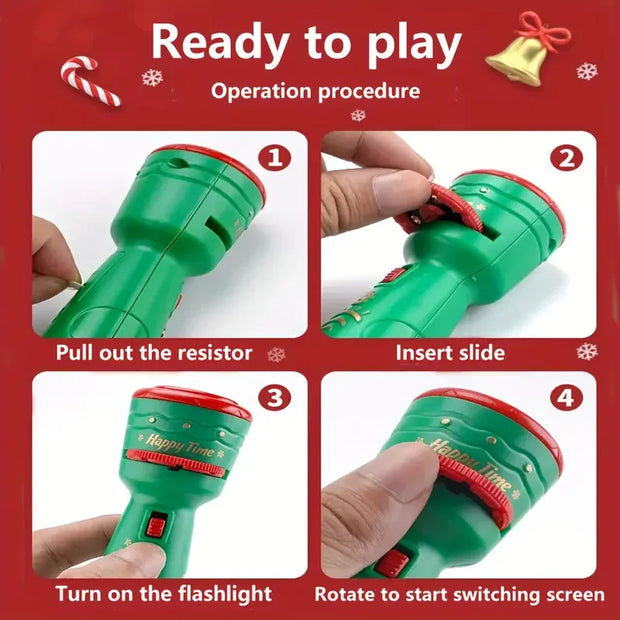 Ready to play

Operation procedure

1

Pull out the resistor

2

Insert slide

3

Happy Time

Turn on the flashlight

4

Happy Time

Rotate to start switching screen