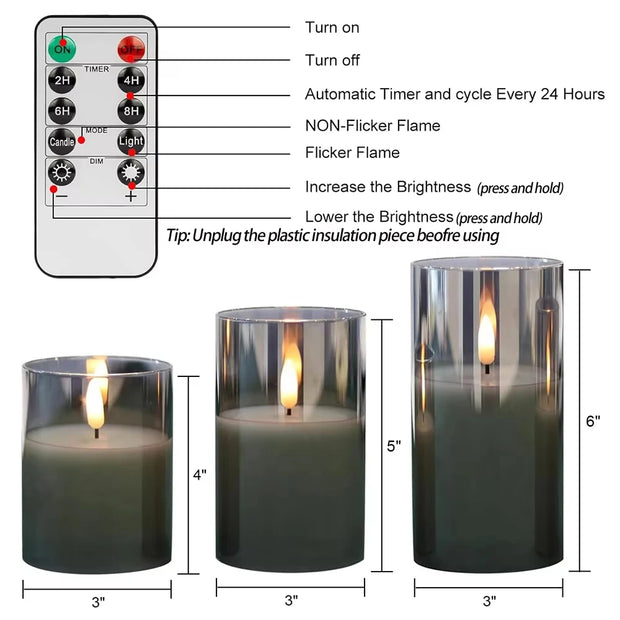 ON
OFF
TIMER
2H
4H
6H
8H
MODE
Candle
Light
DIM
−
+

Turn on

Turn off

Automatic Timer and cycle Every 24 Hours

NON-Flicker Flame

Flicker Flame

Increase the Brightness (press and hold)

Lower the Brightness (press and hold)

Tip: Unplug the plastic insulation piece beofre using

4"

5"

6"

3"

3"

3"